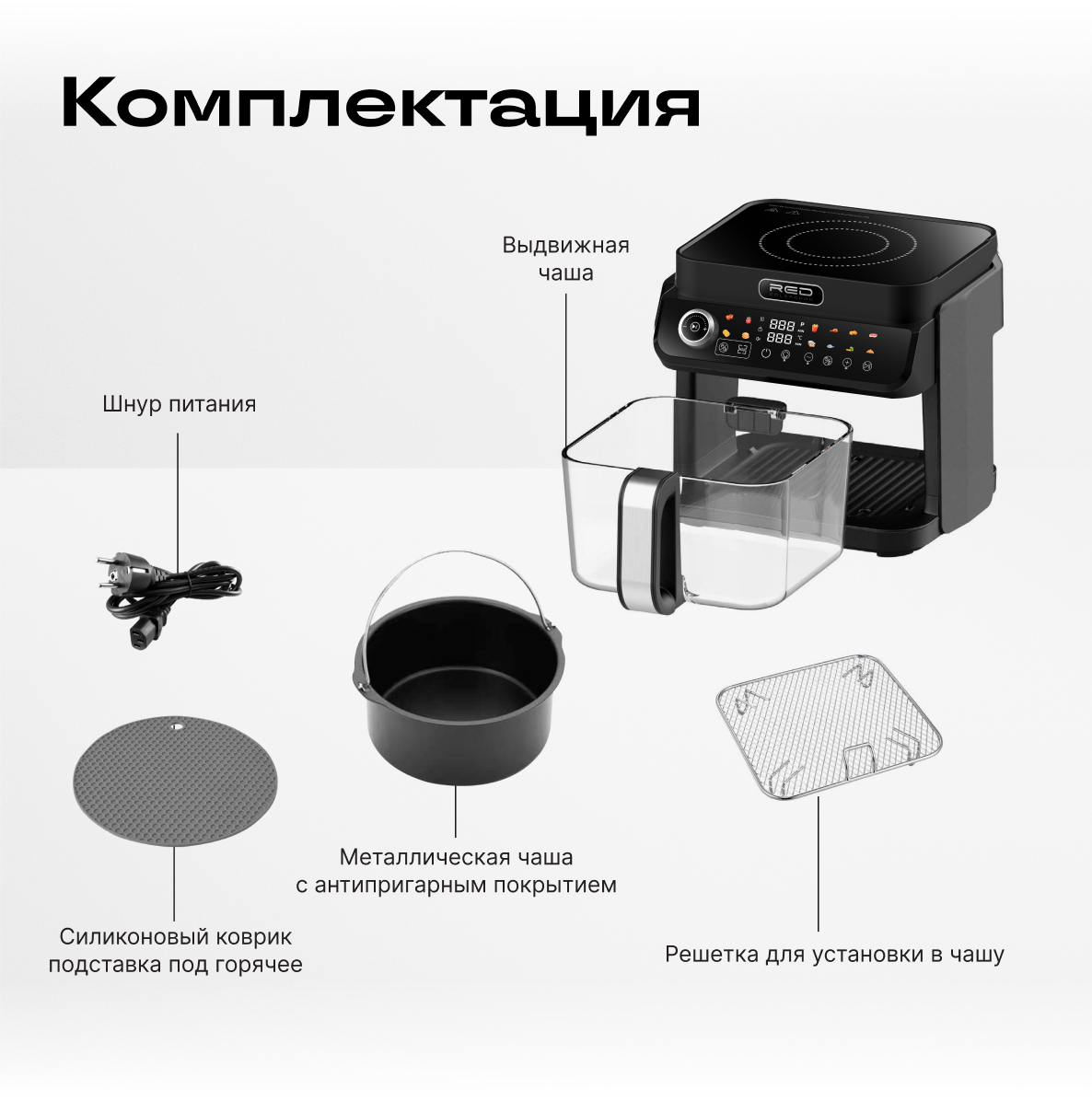 Комплектация

Выдвижная чаша

RED

888
888

Шнур питания

Металлическая чаша с антипригарным покрытием

Силиконовый коврик подставка под горячее

Решетка для установки в чашу