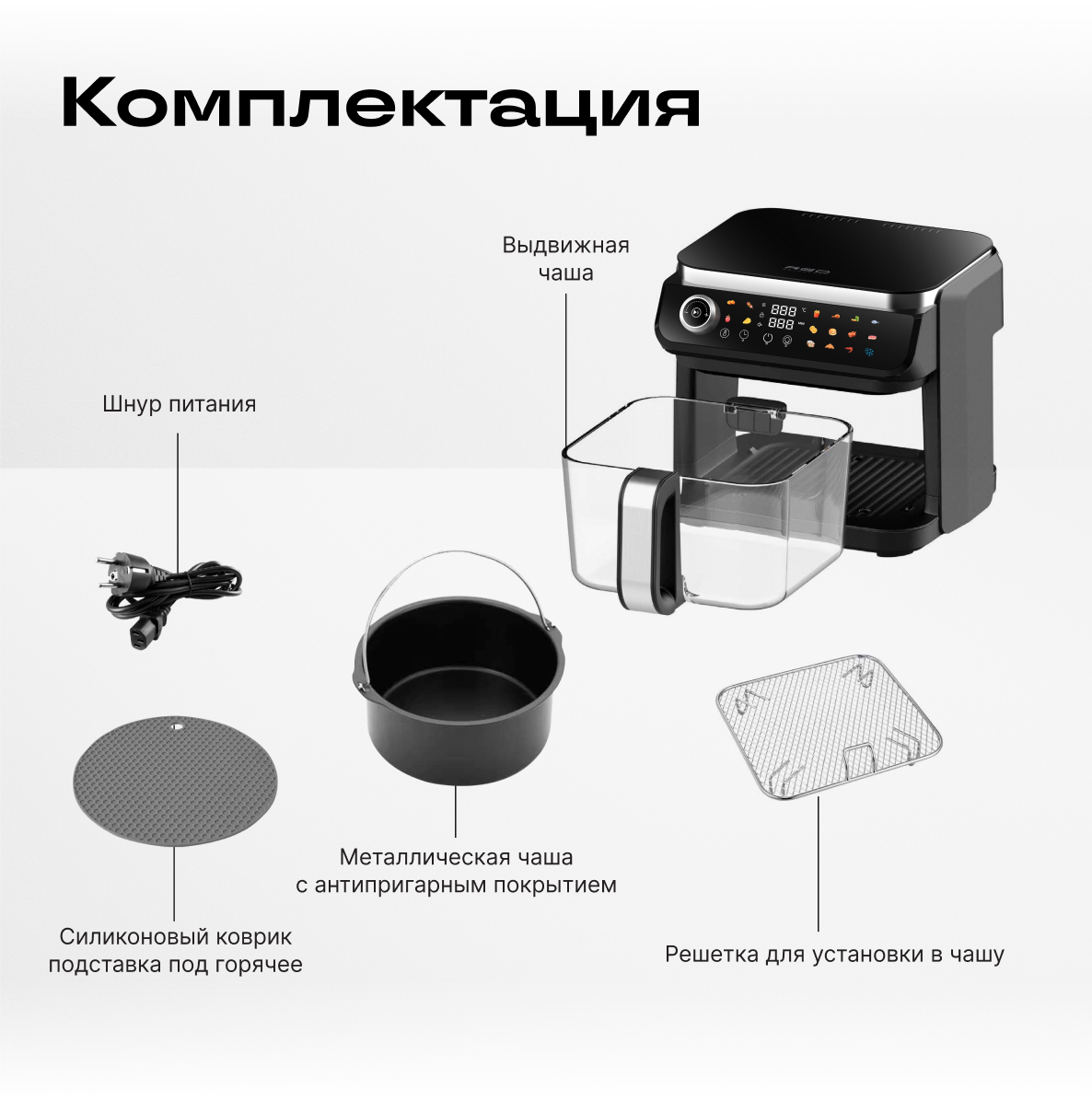 Комплектация

Выдвижная чаша

RED

888 888

Шнур питания

Металлическая чаша с антипригарным покрытием

Силиконовый коврик подставка под горячее

Решетка для установки в чашу