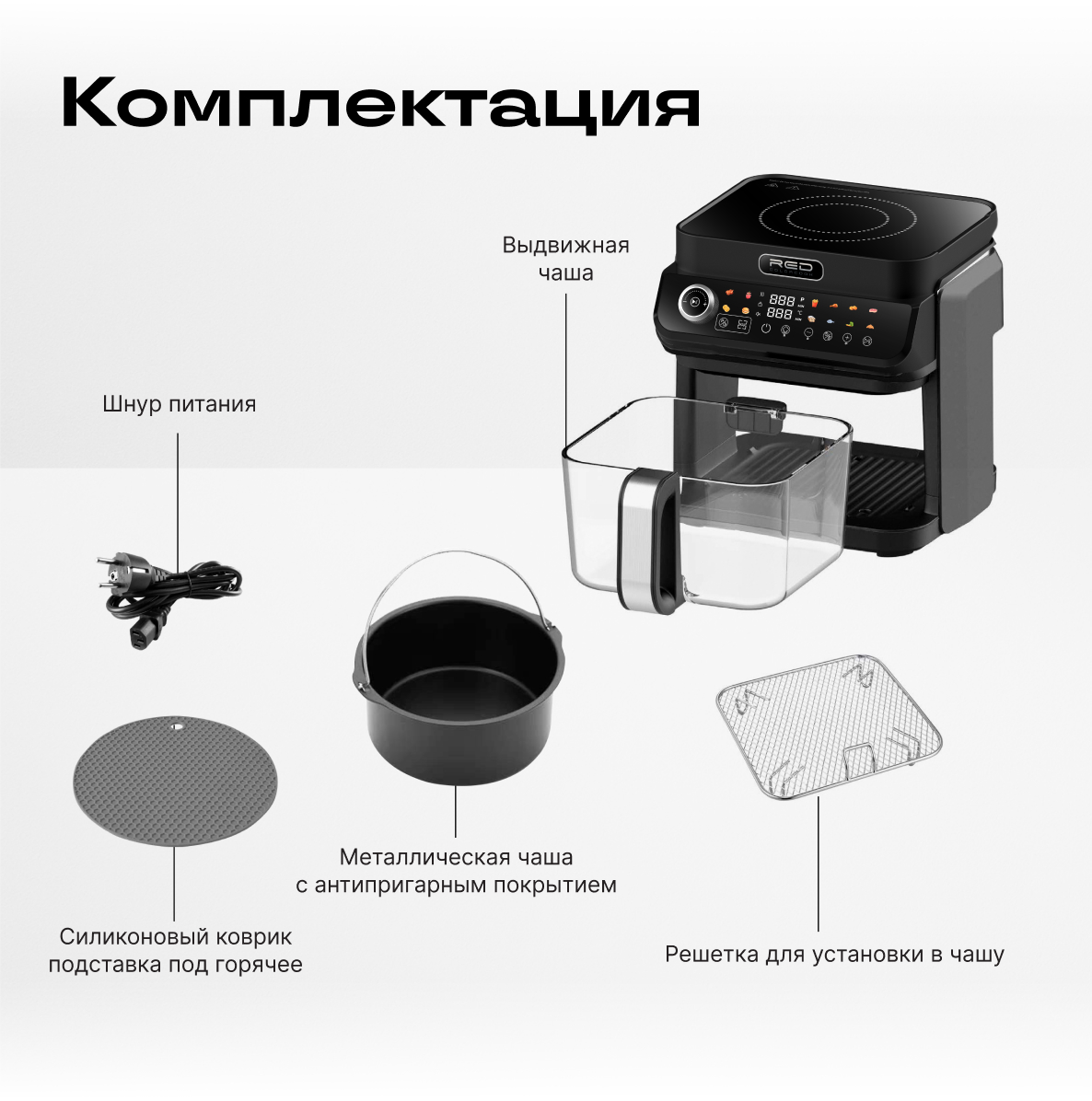 Комплектация

Выдвижная чаша

RED

888

888

Шнур питания

Металлическая чаша с антипригарным покрытием

Силиконовый коврик подставка под горячее

Решетка для установки в чашу