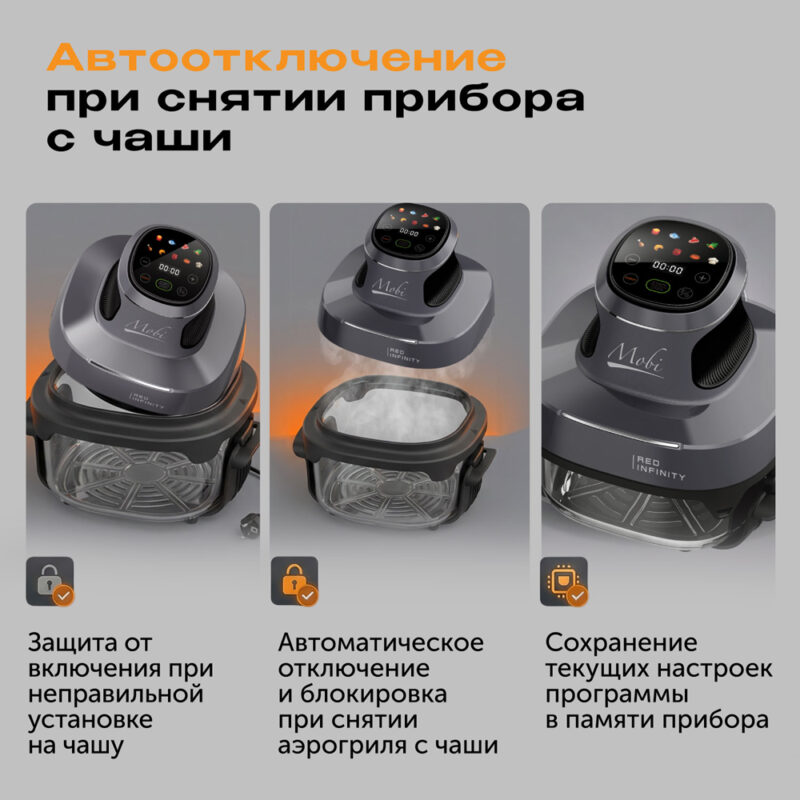 Автоотключение при снятии прибора с чаши

00:00

Mobi

RED INFINITY

00:00

Mobi

RED INFINITY

00:00

Mobi

RED INFINITY

Защита от включения при неправильной установке на чашу

Автоматическое отключение и блокировка при снятии аэрогриля с чаши

Сохранение текущих настроек программы в памяти прибора